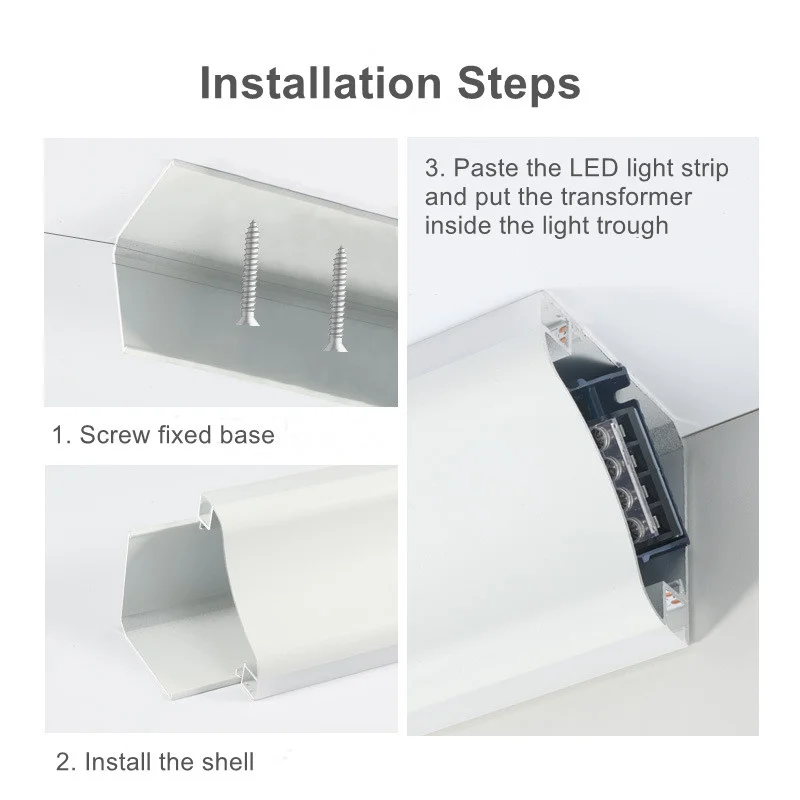 Installation Steps

1. Screw fixed base

2. Install the shell

3. Paste the LED light strip and put the transformer inside the light trough