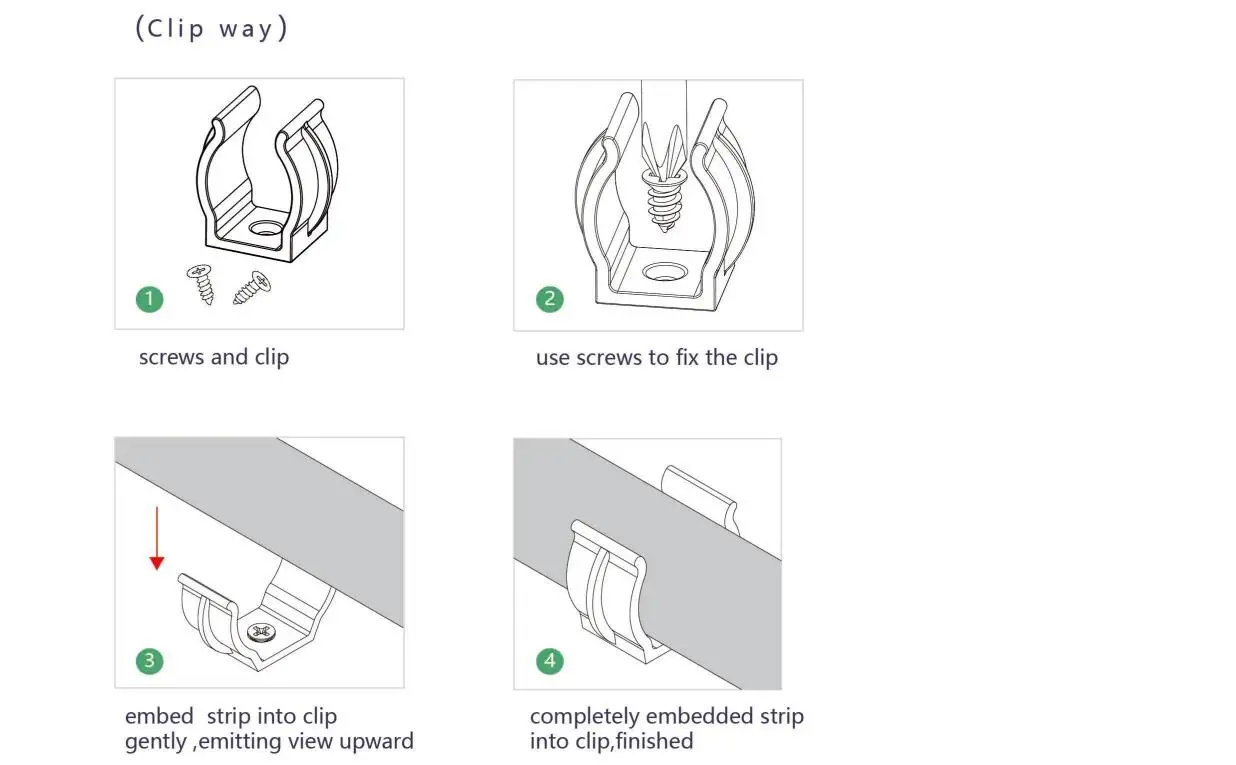 (Clip way)

1

screws and clip

2

use screws to fix the clip

3

embed strip into clip gently ,emitting view upward

4

completely embedded strip into clip,finished