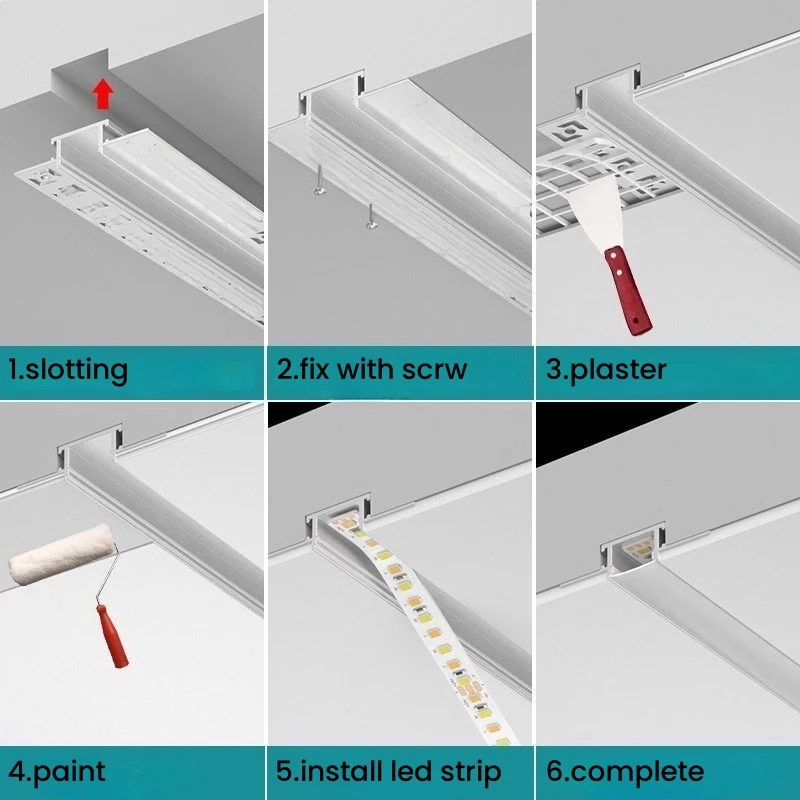 1.slotting

2.fix with scrw

3.plaster

4.paint

5.install led strip

6.complete