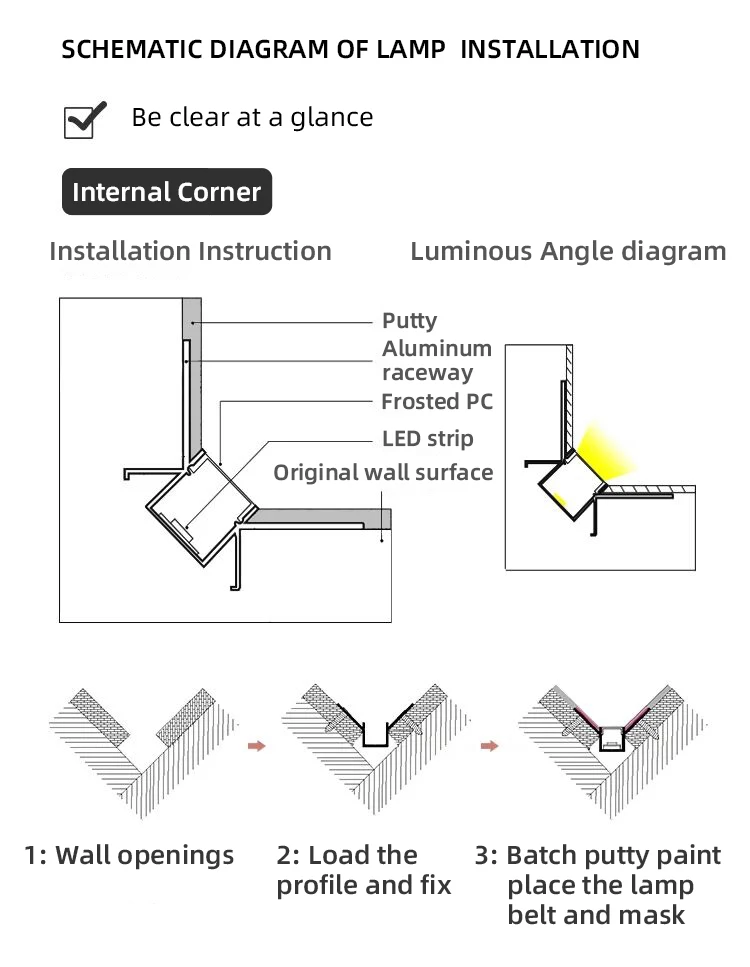 SCHEMATIC DIAGRAM OF LAMP INSTALLATION

Be clear at a glance

Internal Corner

Installation Instruction

Luminous Angle diagram

Putty

Aluminum raceway

Frosted PC

LED strip

Original wall surface

1: Wall openings

2: Load the profile and fix

3: Batch putty paint place the lamp belt and mask