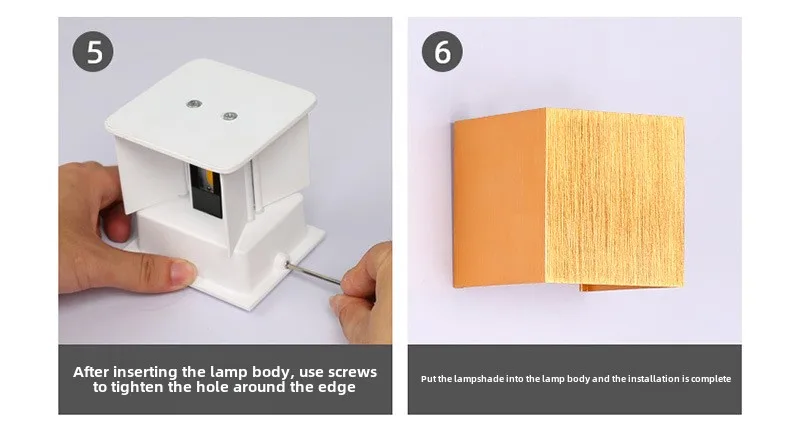 5

After inserting the lamp body, use screws to tighten the hole around the edge

6

Put the lampshade into the lamp body and the installation is complete